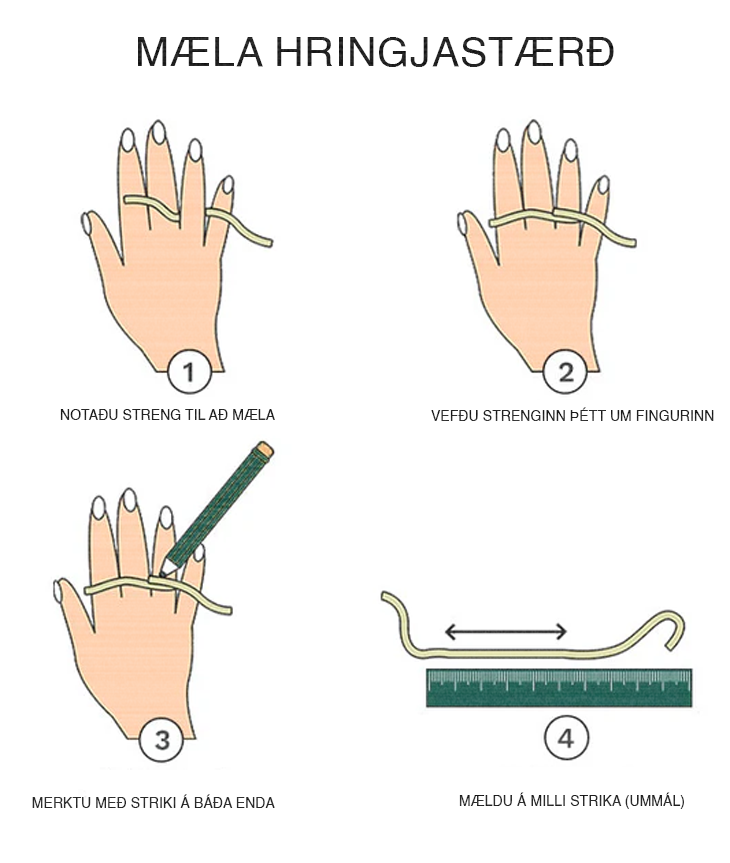 MÆLA HRINGJASTÆRÐ

1

NOTAÐU STRENG TIL AÐ MÆLA

2

VEFÐU STRENGINN ÞÉTT UM FINGURINN

3

MERKTU MEÐ STRIKI Á BÁÐA ENDA

4

MÆLDU Á MILLI STRIKA (UMMÁL)